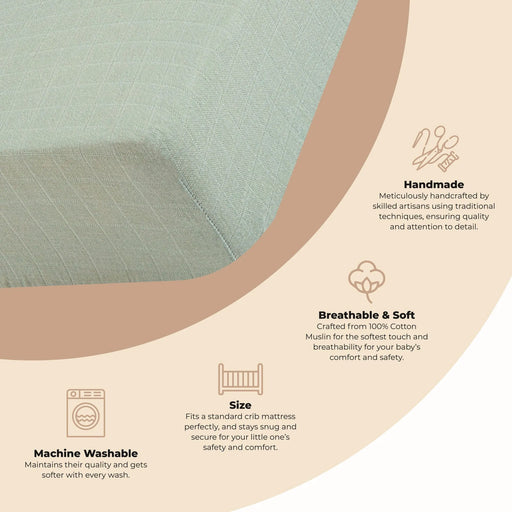 Handmade
Meticulously handcrafted by skilled artisans using traditional techniques, ensuring quality and attention to detail.

Breathable & Soft
Crafted from 100% Cotton Muslin for the softest touch and breathability for your baby's comfort and safety.

Size
Fits a standard crib mattress perfectly, and stays snug and secure for your little one's safety and comfort.

Machine Washable
Maintains their quality and gets softer with every wash.