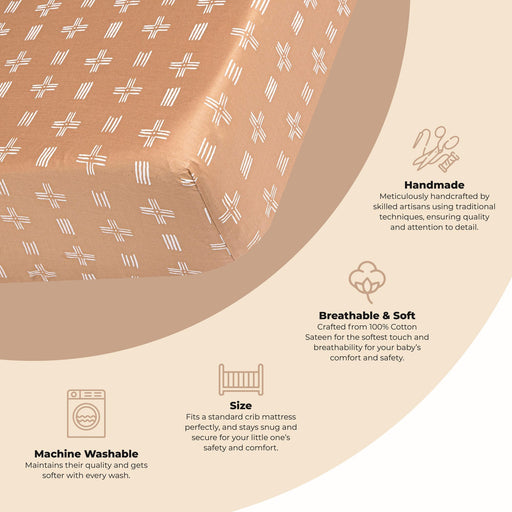 Handmade
Meticulously handcrafted by skilled artisans using traditional techniques, ensuring quality and attention to detail.

Breathable & Soft
Crafted from 100% Cotton Sateen for the softest touch and breathability for your baby's comfort and safety.

Size
Fits a standard crib mattress perfectly, and stays snug and secure for your little one's safety and comfort.

Machine Washable
Maintains their quality and gets softer with every wash.