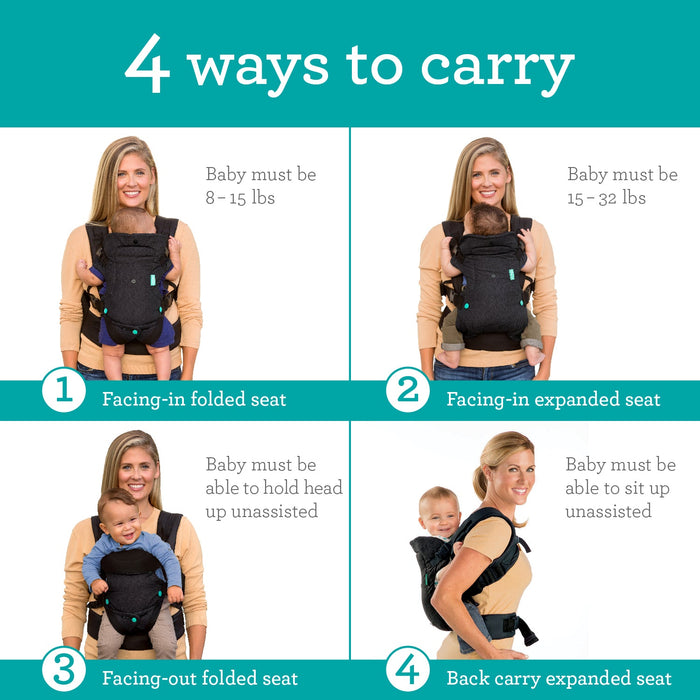 4 ways to carry

Baby must be 8 – 15 lbs

1 Facing-in folded seat

Baby must be 15 – 32 lbs

2 Facing-in expanded seat

Baby must be able to hold head up unassisted

3 Facing-out folded seat

Baby must be able to sit up unassisted

4 Back carry expanded seat